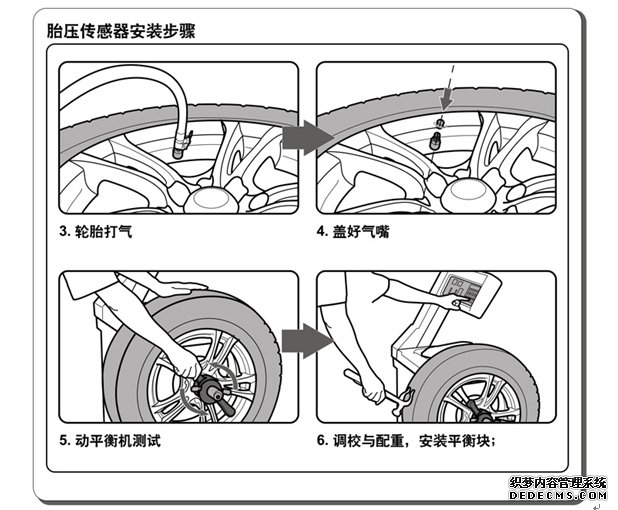 胎压传感器安装步骤

3. 轮胎打气

4. 盖好气嘴

5. 动平衡机测试

6. 调校与配重，安装平衡块；

织梦内容管理系统
DEDECMS.COM